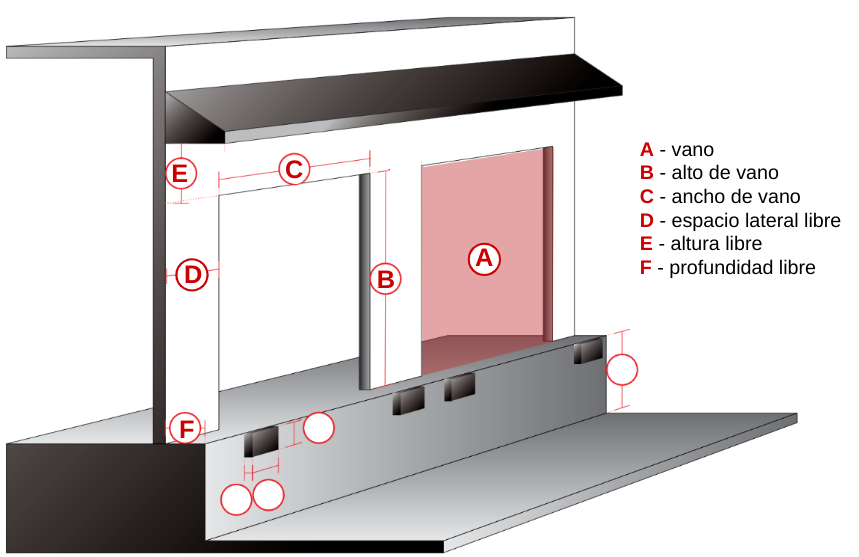 E
C
D
B
A
F

A - vano
B - alto de vano
C - ancho de vano
D - espacio lateral libre
E - altura libre
F - profundidad libre