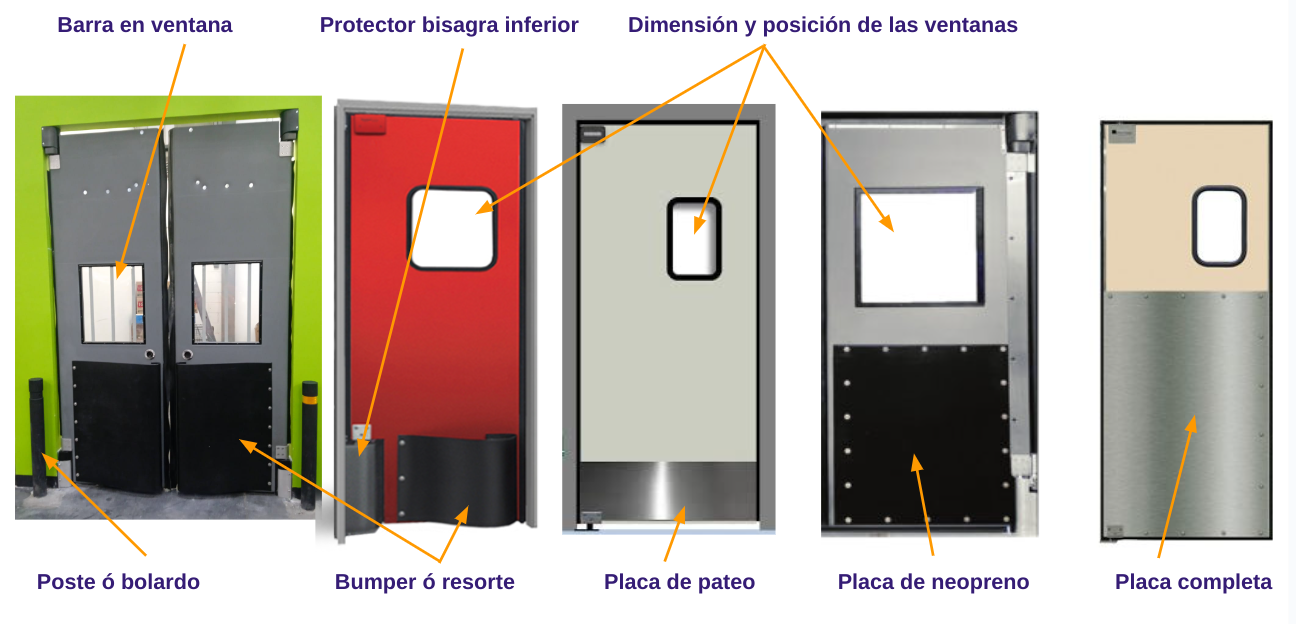 Barra en ventana

Protector bisagra inferior

Dimensión y posición de las ventanas

Poste ó bolardo

Bumper ó resorte

Placa de pateo

Placa de neopreno

Placa completa